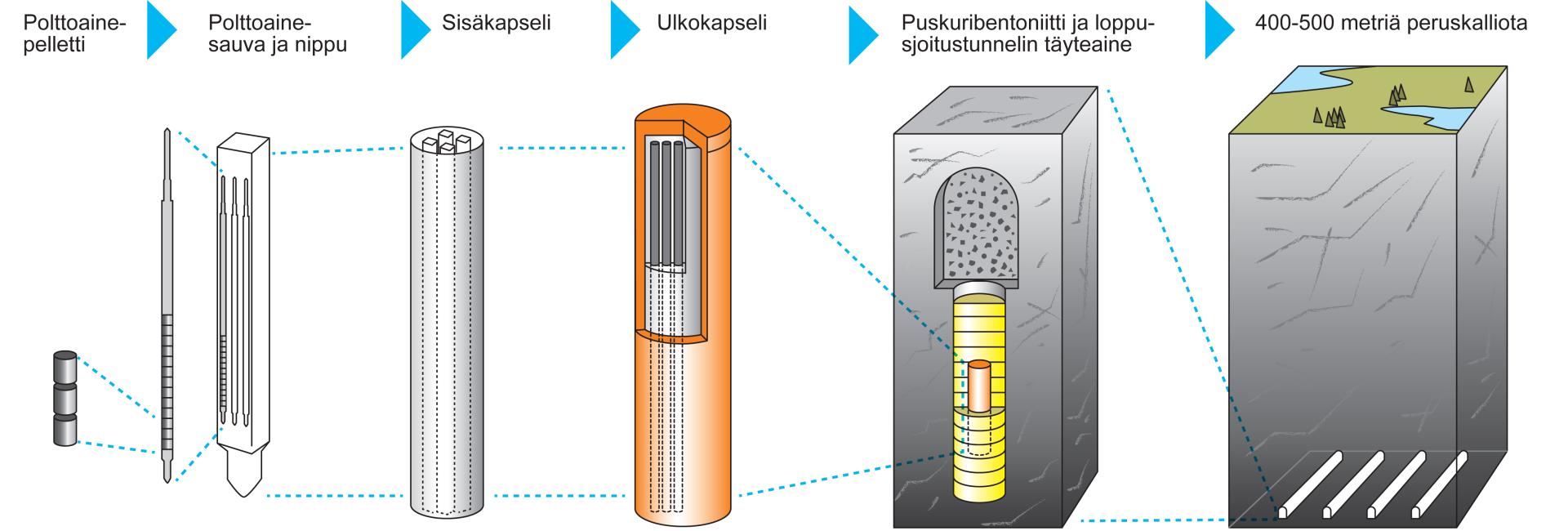 Polttoainepelletti

Polttoainesauva ja nippu

Sisäkapseli

Ulkokapseli

Puskuribentoniitti ja loppusjoitustunnelin täyteaine

400-500 metriä peruskalliota